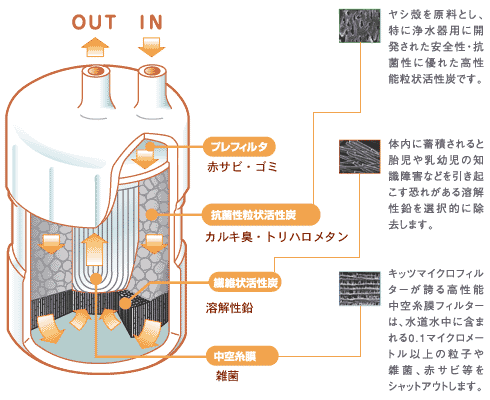 OUT IN

プレフィルタ
赤サビ・ゴミ

抗菌性粒状活性炭
カルキ臭・トリハロメタン

繊維状活性炭
溶解性鉛

中空糸膜
雑菌

ヤシ殻を原料とし、特に浄水器用に開発された安全性・抗菌性に優れた高性能粒状活性炭です。

体内に蓄積されると胎児や乳幼児の知識障害などを引き起こす恐れがある溶解性鉛を選択的に除去します。

キッツマイクロフィルターが誇る高性能中空糸膜フィルターは、水道水中に含まれる0.1マイクロメートル以上の粒子や雑菌、赤サビ等をシャットアウトします。